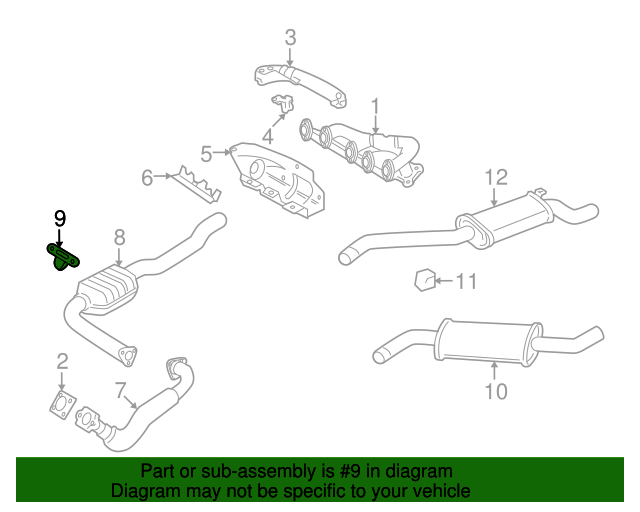 3

1

4

5

6

12

9

8

11

2

7

10

Part or sub-assembly is #9 in diagram
Diagram may not be specific to your vehicle