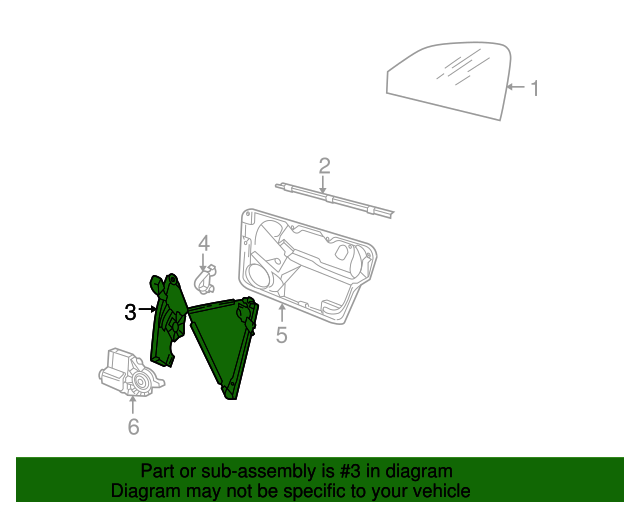 1

2

4

3

5

6

Part or sub-assembly is #3 in diagram
Diagram may not be specific to your vehicle