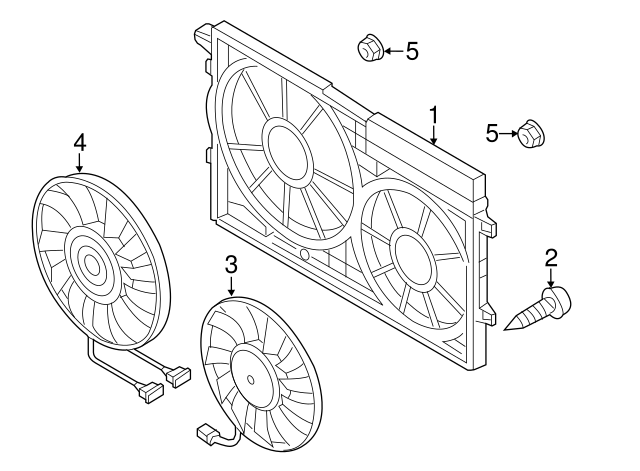 5
1
5
4
2
3