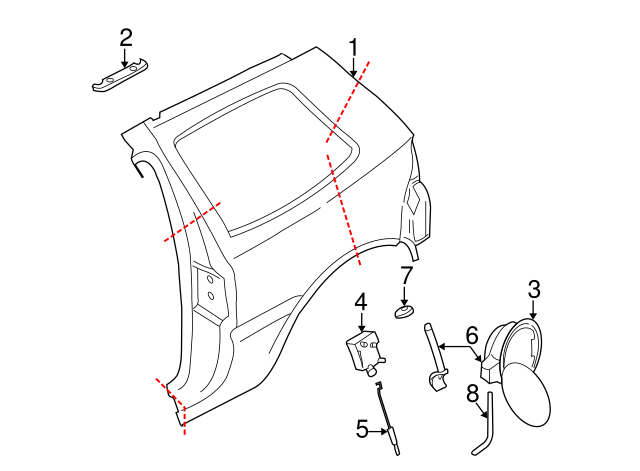 2
1
7
3
4
6
8
5