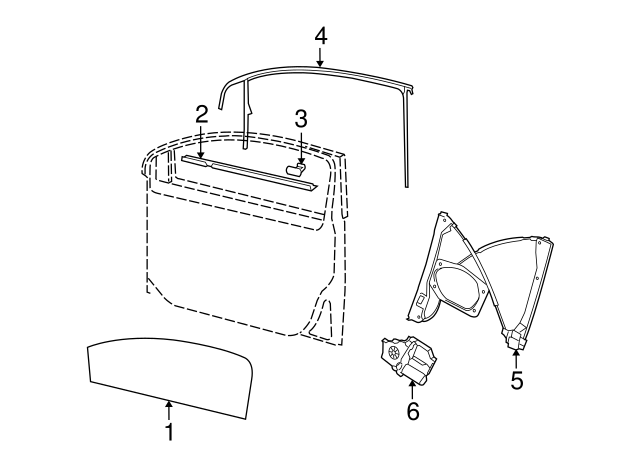 4
2
3
5
6
1