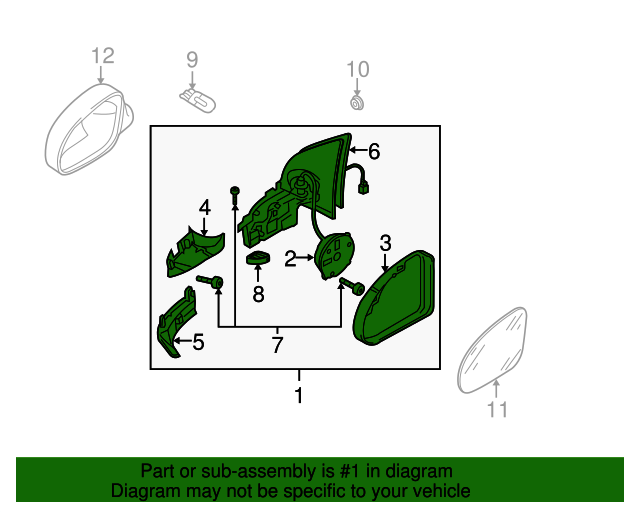 12
9
10
6
4
3
2
8
5
7
1
11

Part or sub-assembly is #1 in diagram
Diagram may not be specific to your vehicle