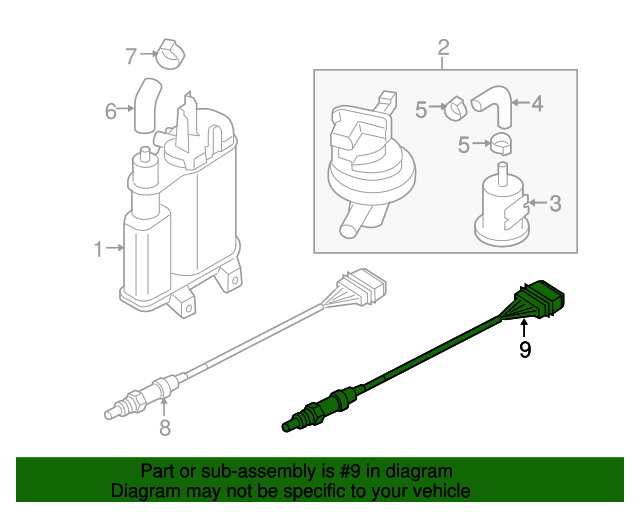 7
6
1
2
5
4
5
3
8
9

Part or sub-assembly is #9 in diagram
Diagram may not be specific to your vehicle