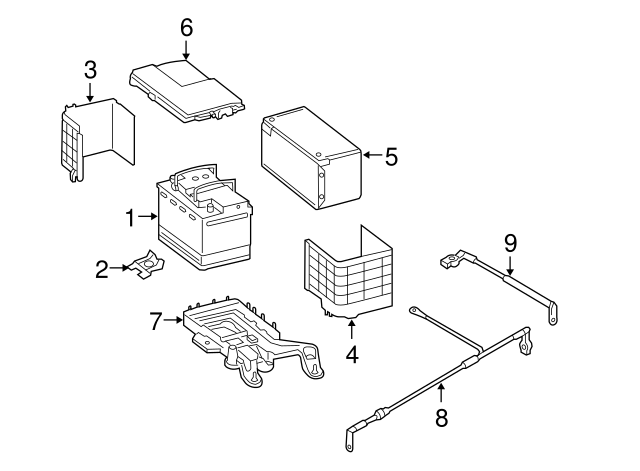 6
3
5
1
2
9
7
4
8