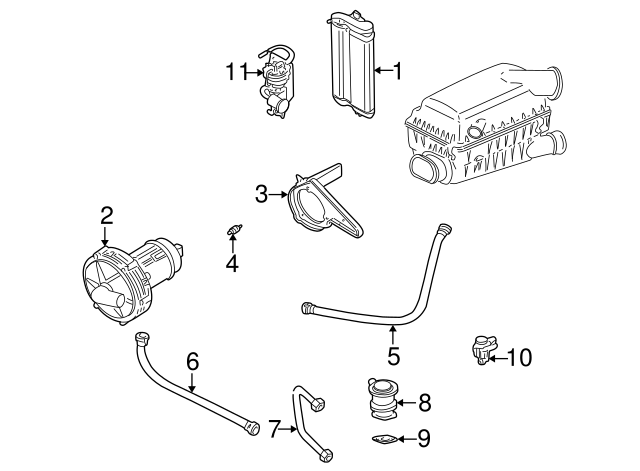 11
1
3
2
4
5
10
6
8
7
9