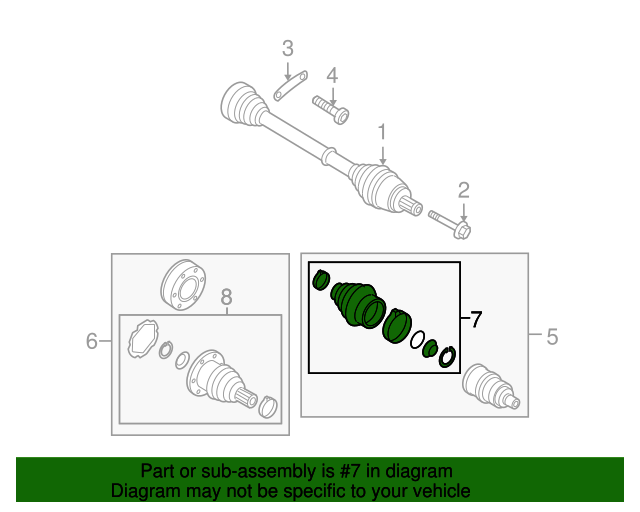 3
4
1
2
8
6
7
5
Part or sub-assembly is #7 in diagram
Diagram may not be specific to your vehicle