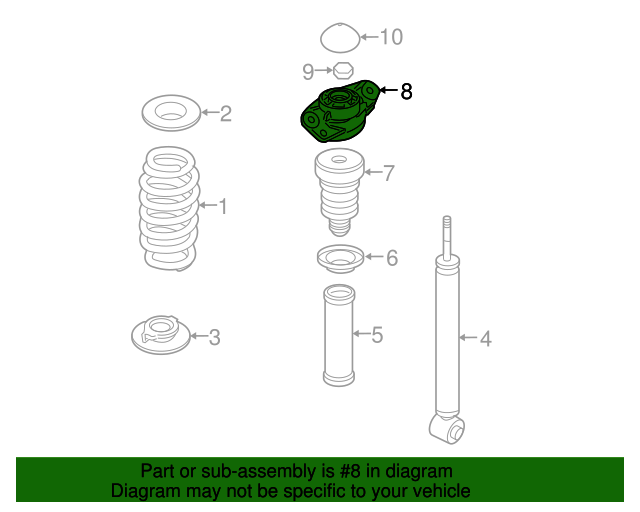 10
9
8
2
7
1
6
3
5
4

Part or sub-assembly is #8 in diagram
Diagram may not be specific to your vehicle