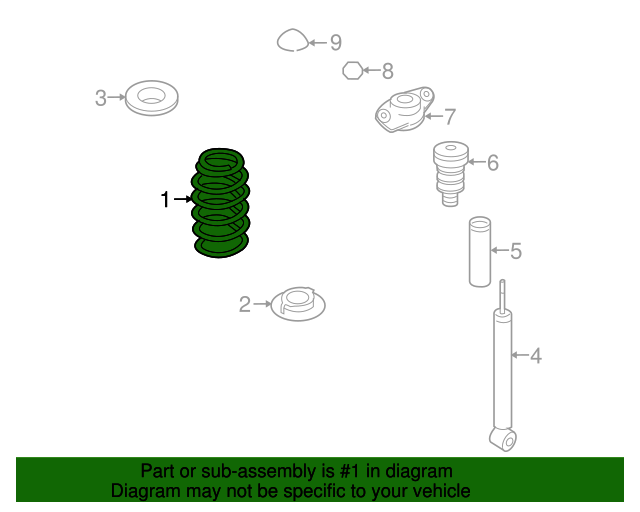 9
8
3
7
6
1
5
2
4
Part or sub-assembly is #1 in diagram
Diagram may not be specific to your vehicle