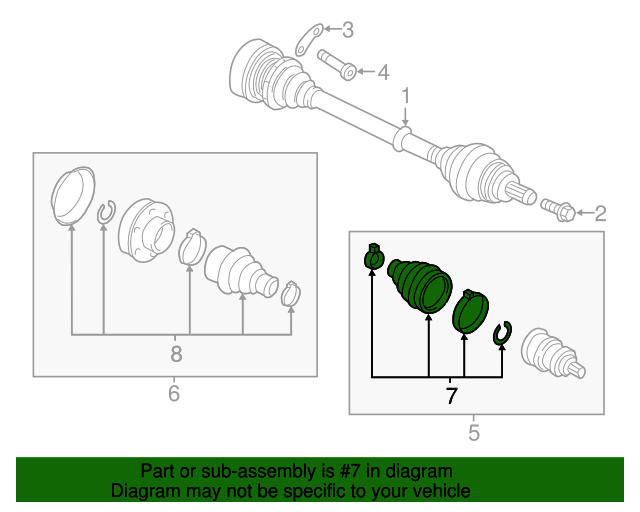 3
4
1
2
8
6
7
5

Part or sub-assembly is #7 in diagram
Diagram may not be specific to your vehicle