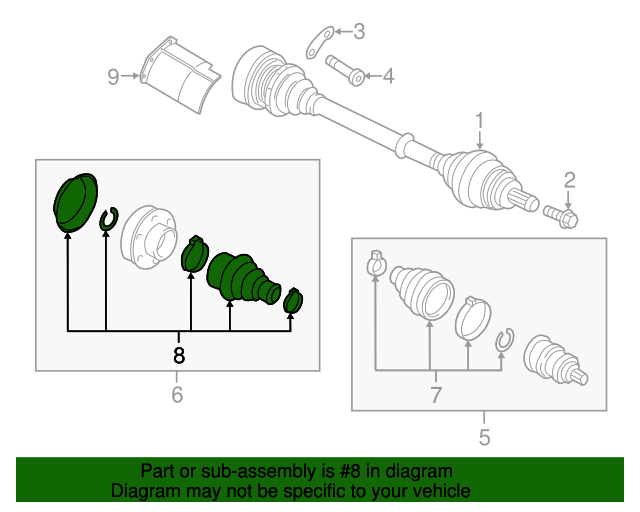 3
9
4
1
2
8
6
7
5
Part or sub-assembly is #8 in diagram
Diagram may not be specific to your vehicle