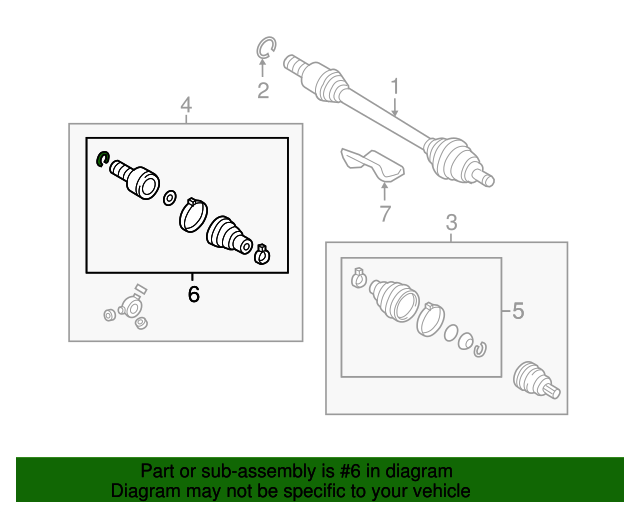 2
1
4
7
3
6
5

Part or sub-assembly is #6 in diagram
Diagram may not be specific to your vehicle