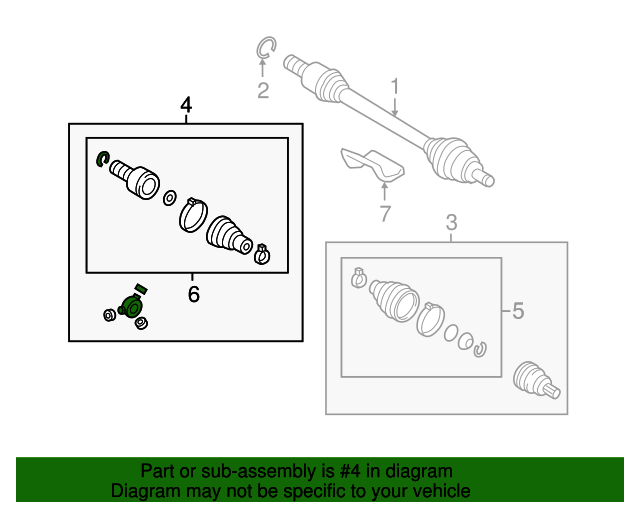 2

1

4

7

3

6

5

Part or sub-assembly is #4 in diagram
Diagram may not be specific to your vehicle