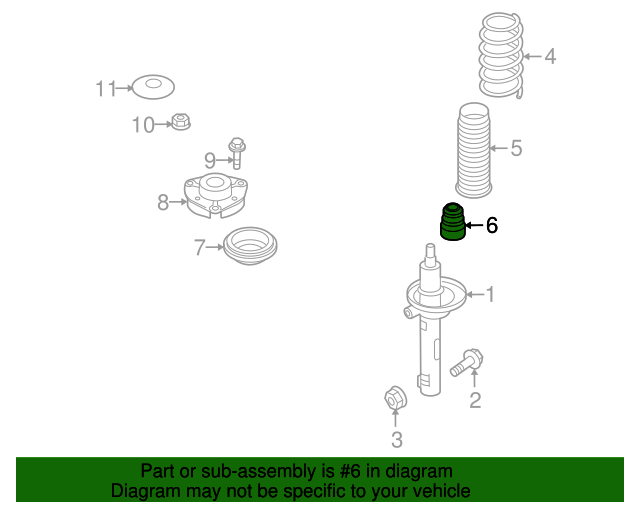 4
11
10
5
9
8
6
7
1
2
3

Part or sub-assembly is #6 in diagram
Diagram may not be specific to your vehicle