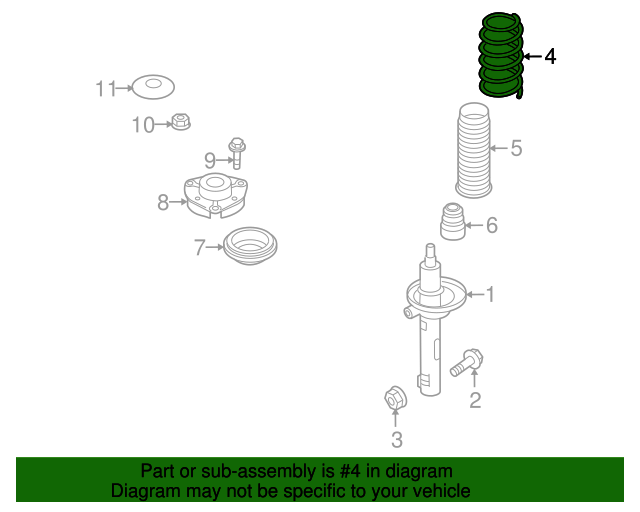 4
11
10
5
9
8
6
7
1
2
3

Part or sub-assembly is #4 in diagram
Diagram may not be specific to your vehicle