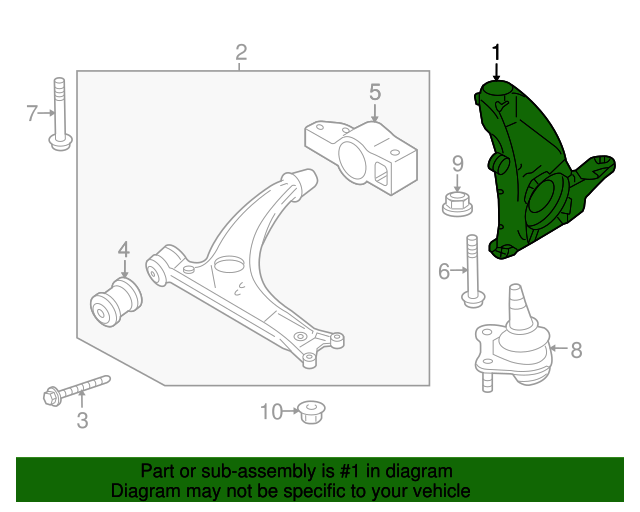 2
1
7
5
9
4
6
8
3
10

Part or sub-assembly is #1 in diagram
Diagram may not be specific to your vehicle