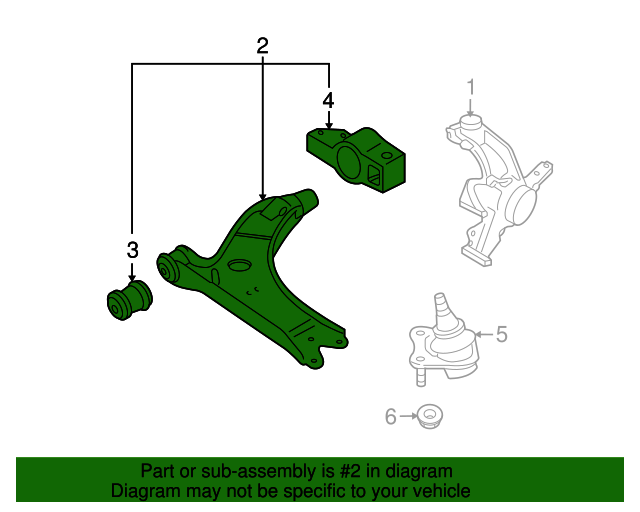 2
4
1
3
5
6
Part or sub-assembly is #2 in diagram
Diagram may not be specific to your vehicle