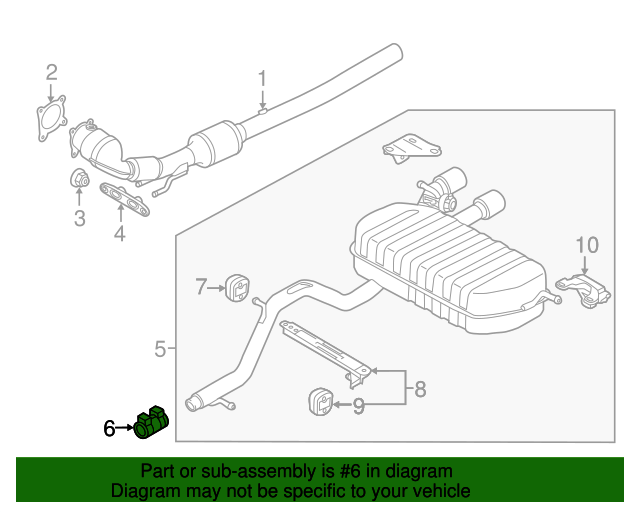 2
1
3
4
10
7
5
8
9
6

Part or sub-assembly is #6 in diagram
Diagram may not be specific to your vehicle