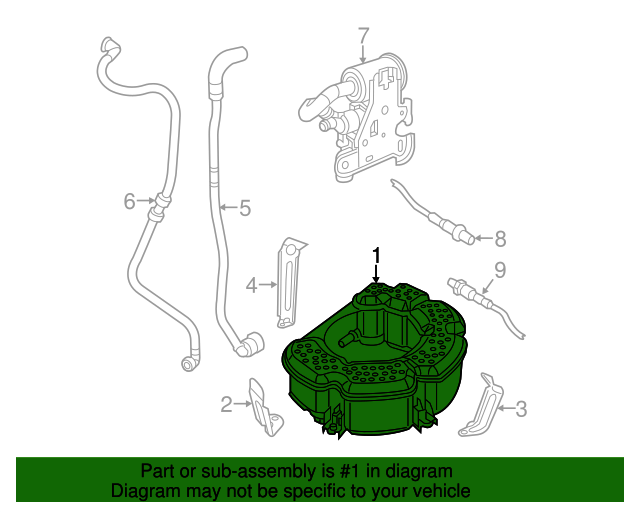 7

6

5

8

4

1

9

2

3

Part or sub-assembly is #1 in diagram
Diagram may not be specific to your vehicle