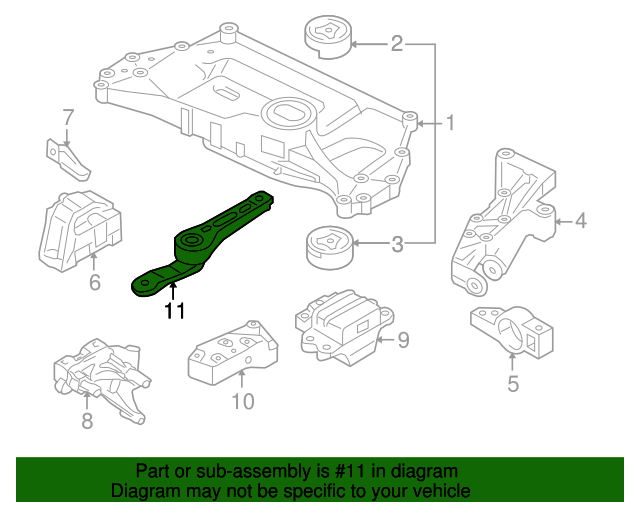 2
1
7
4
3
6
11
9
5
10
8
Part or sub-assembly is #11 in diagram
Diagram may not be specific to your vehicle