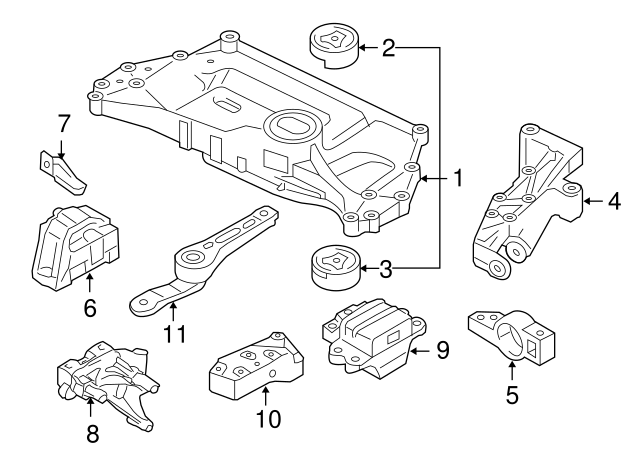 2
7
1
4
3
6
11
9
5
8
10