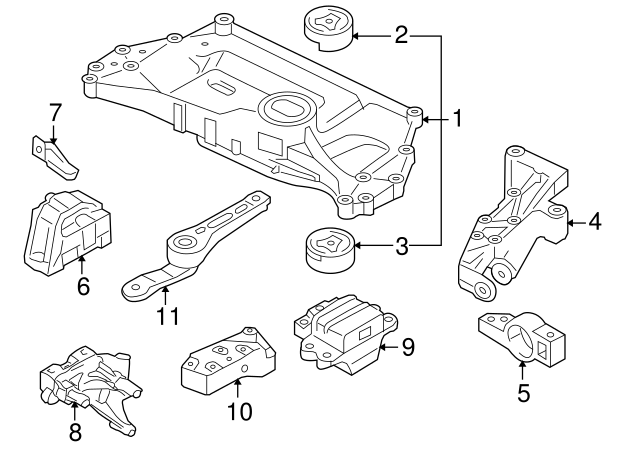 2
1
7
4
3
6
11
9
5
10
8