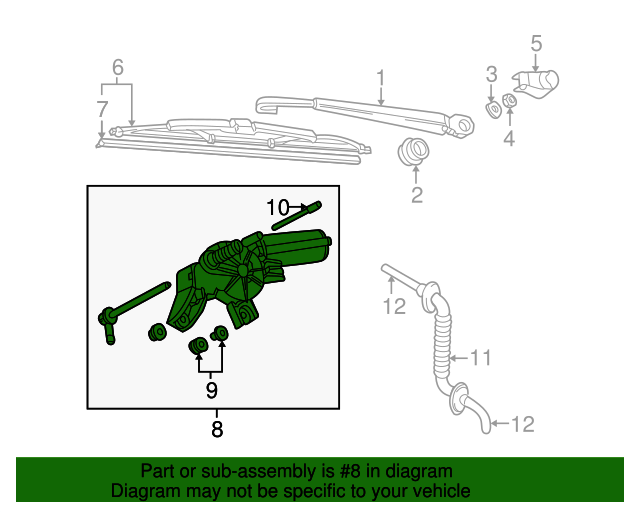 6
7
1
3
5
4
2
10
12
11
12
9
8

Part or sub-assembly is #8 in diagram
Diagram may not be specific to your vehicle