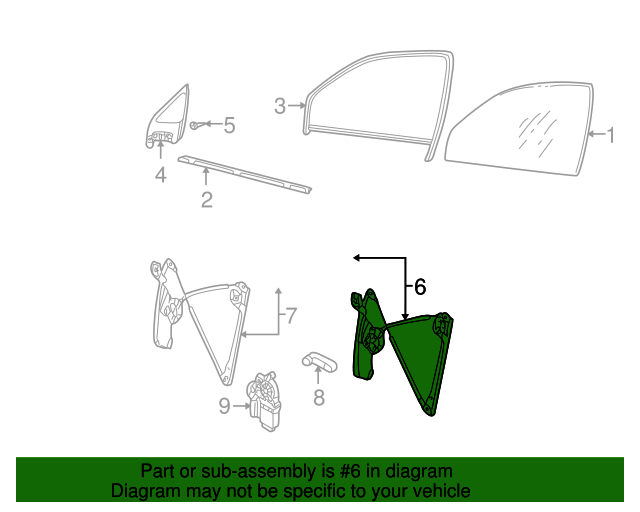 3
5
1
4
2
6
7
8
9

Part or sub-assembly is #6 in diagram
Diagram may not be specific to your vehicle