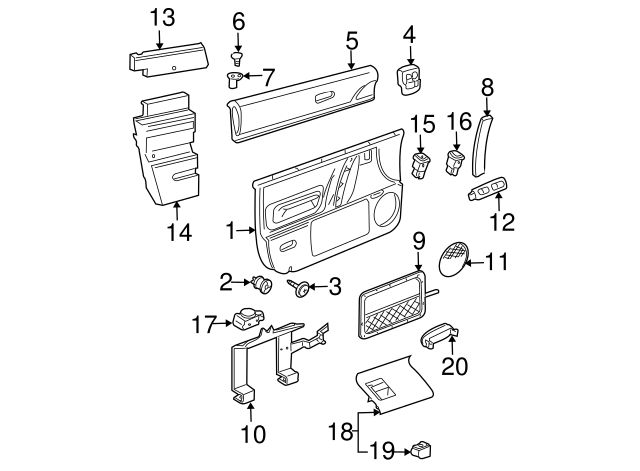 13
6
5
4
7
8
15
16
12
14
1
9
11
2
3
17
20
10
18
19