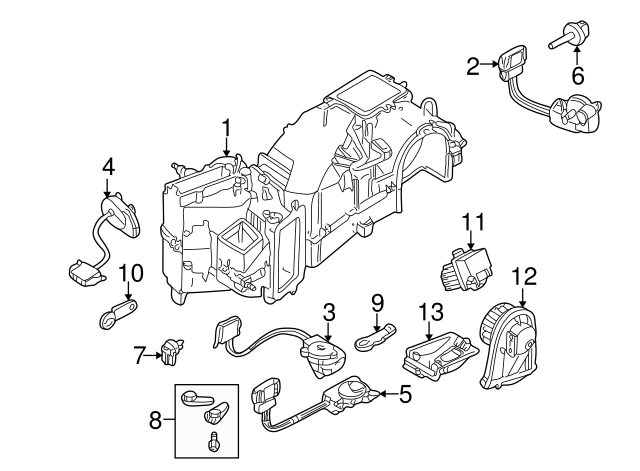 2
6
1
4
11
10
12
3
9
13
7
5
8