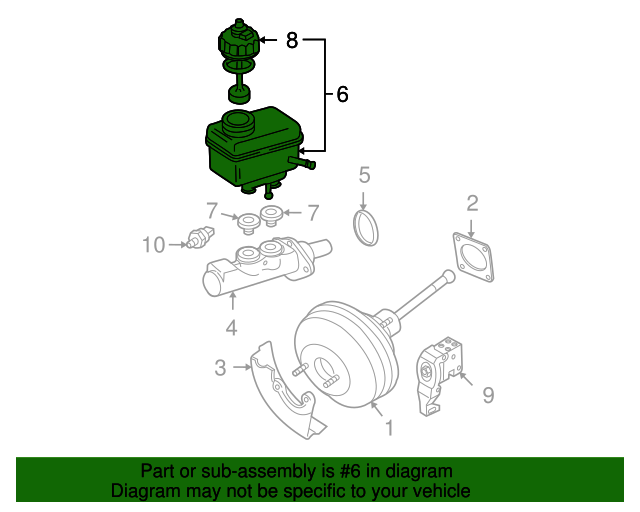 8
6
5
2
7
7
10
4
3
9
1

Part or sub-assembly is #6 in diagram
Diagram may not be specific to your vehicle