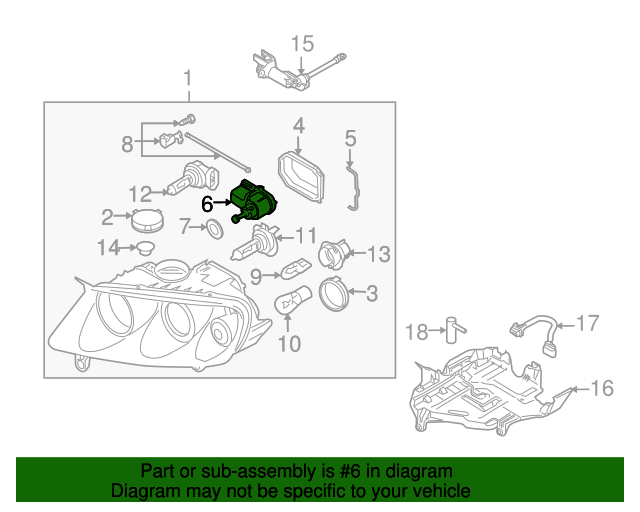 15
1
8
4
5
12
6
2
7
11
14
13
9
3
10
18
17
16

Part or sub-assembly is #6 in diagram
Diagram may not be specific to your vehicle