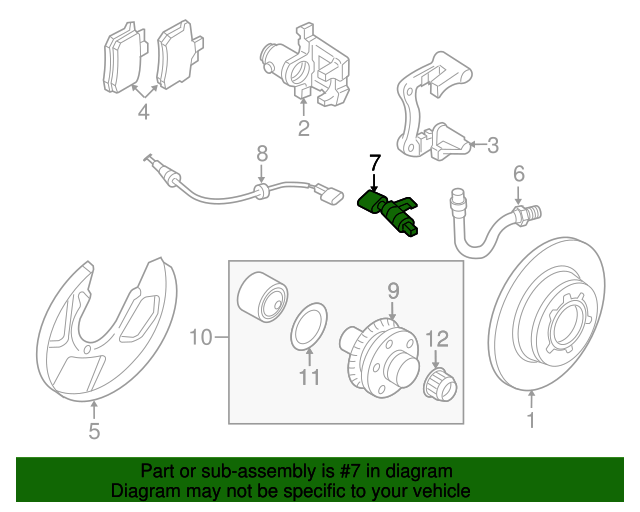 4

2

3

8

7

6

10

9

11

12

5

1

Part or sub-assembly is #7 in diagram
Diagram may not be specific to your vehicle