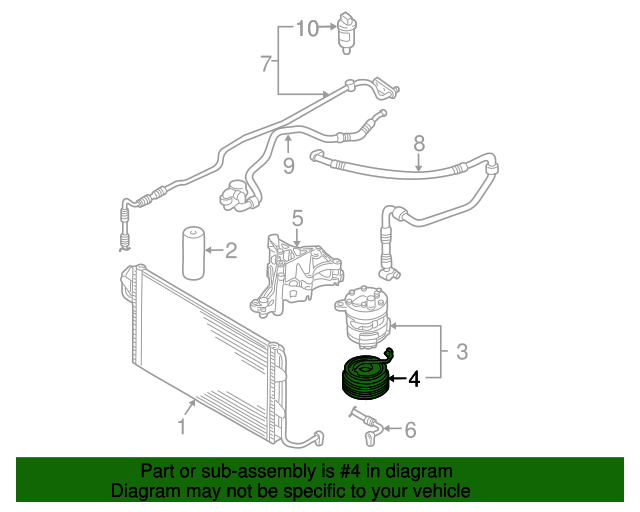 10
7
9
8
5
2
3
4
1
6

Part or sub-assembly is #4 in diagram
Diagram may not be specific to your vehicle