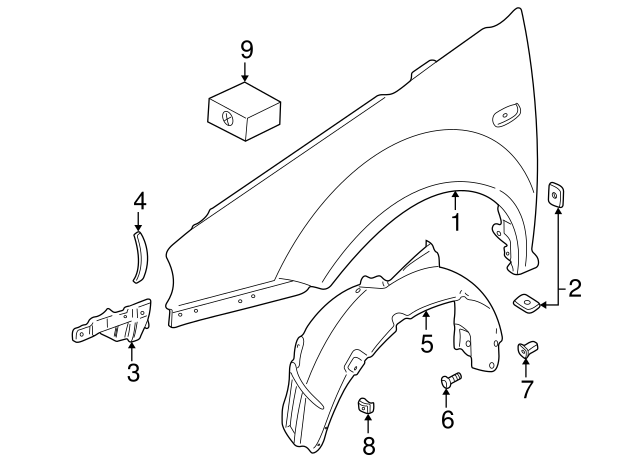 9
4
1
2
3
5
7
6
8