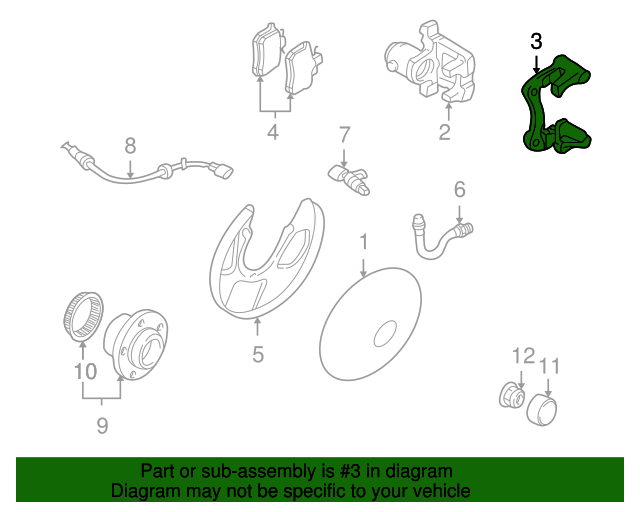 3
4
2
8
7
6
1
5
10
9
12
11

Part or sub-assembly is #3 in diagram
Diagram may not be specific to your vehicle