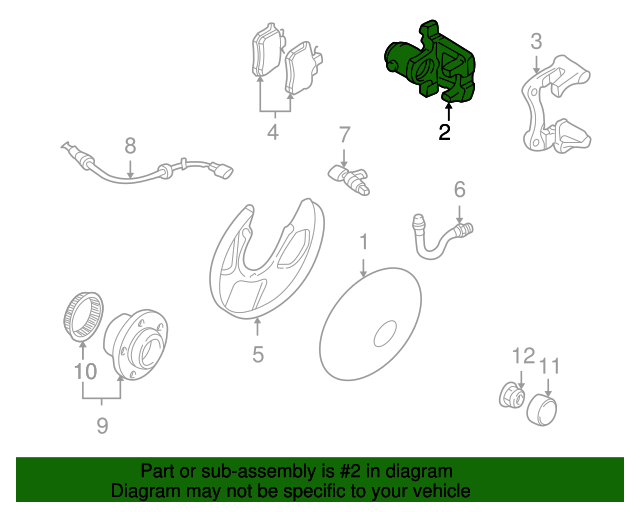 3
4
2
8
7
6
1
5
10
9
12
11

Part or sub-assembly is #2 in diagram
Diagram may not be specific to your vehicle