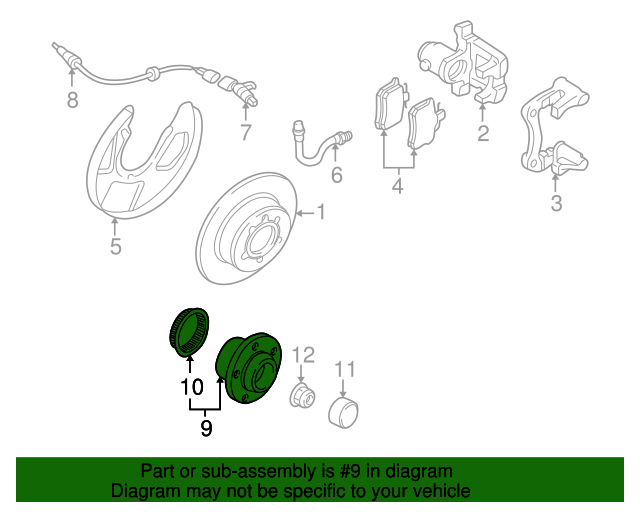 8

7

2

6

4

3

1

5

12

11

10

9

Part or sub-assembly is #9 in diagram
Diagram may not be specific to your vehicle