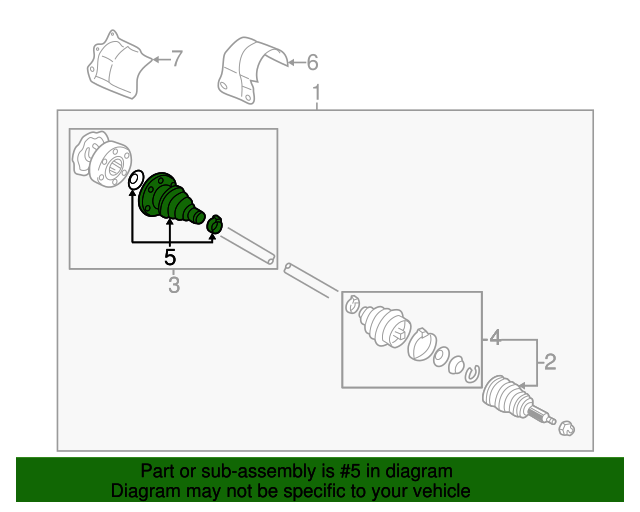 7
6
1
5
3
4
2
Part or sub-assembly is #5 in diagram
Diagram may not be specific to your vehicle