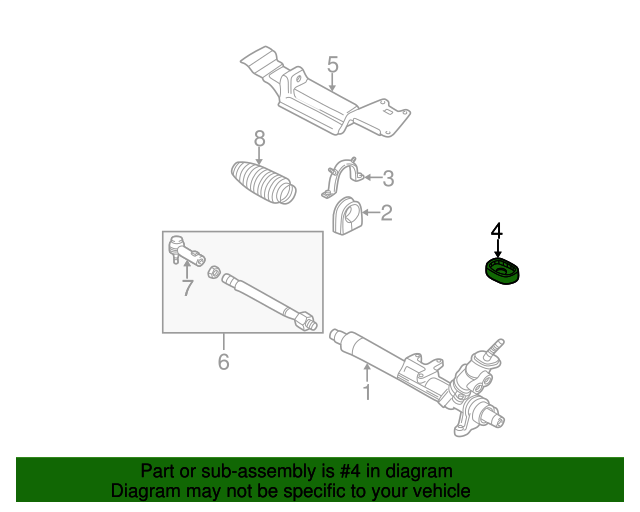 5

8

3

2

4

7

6

1

Part or sub-assembly is #4 in diagram
Diagram may not be specific to your vehicle