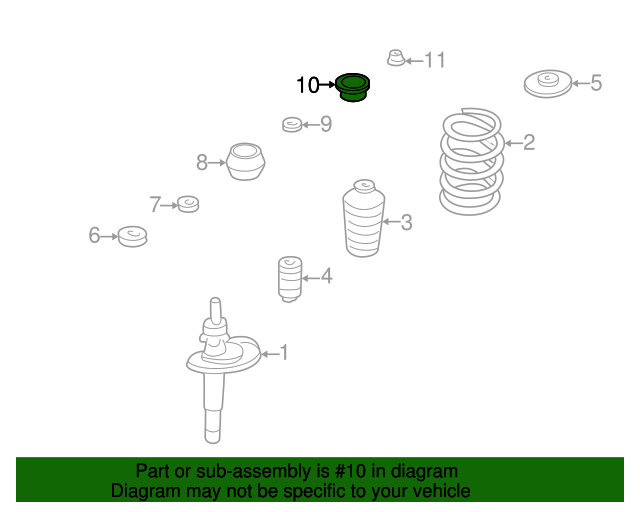 11
10
5
9
2
8
7
3
6
4
1

Part or sub-assembly is #10 in diagram
Diagram may not be specific to your vehicle