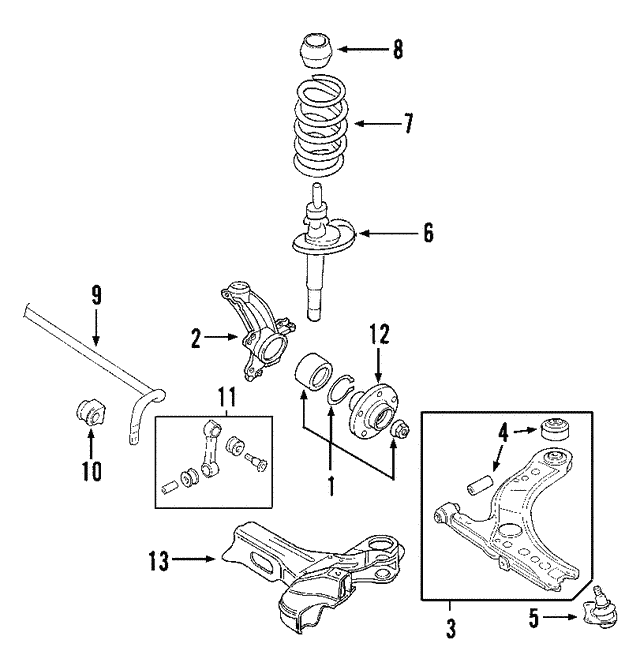 8
7
6
9
2
12
11
4
10
1
13
3
5