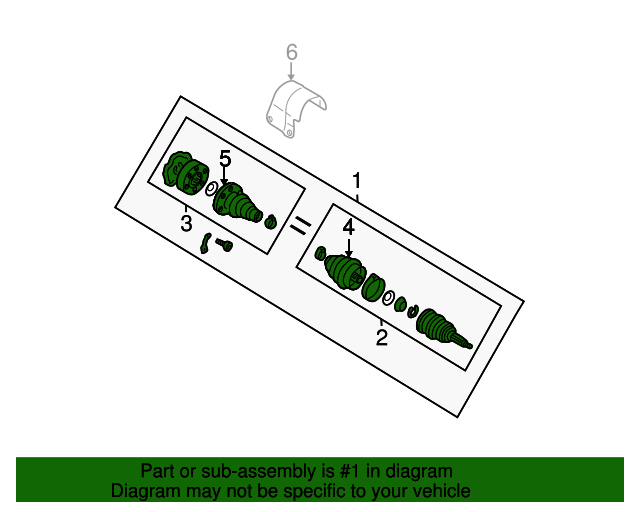 6
5
1
3
4
2
Part or sub-assembly is #1 in diagram
Diagram may not be specific to your vehicle