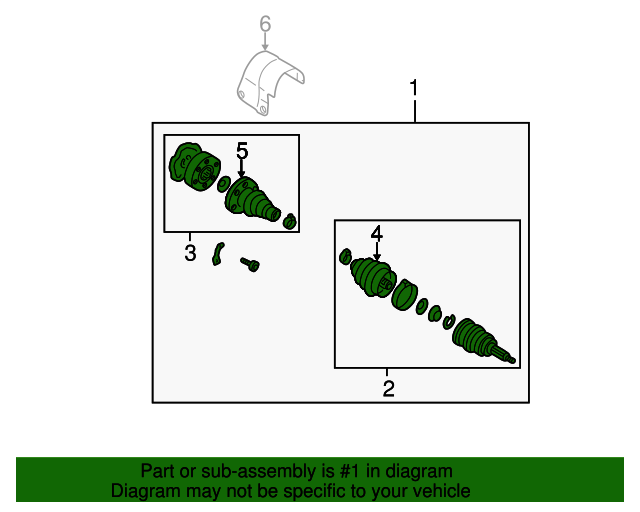 6
1
5
3
4
2

Part or sub-assembly is #1 in diagram
Diagram may not be specific to your vehicle