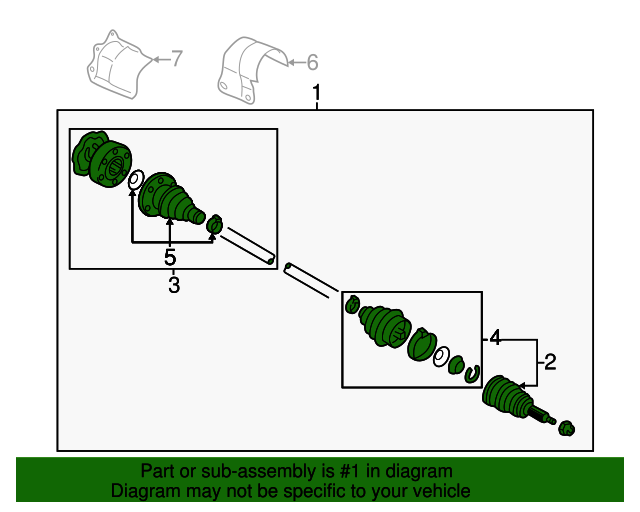 7
6
1
5
3
4
2
Part or sub-assembly is #1 in diagram
Diagram may not be specific to your vehicle