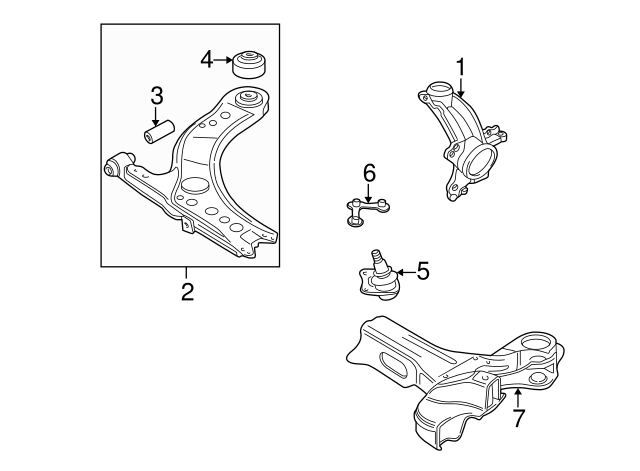 4
3
2
1
6
5
7