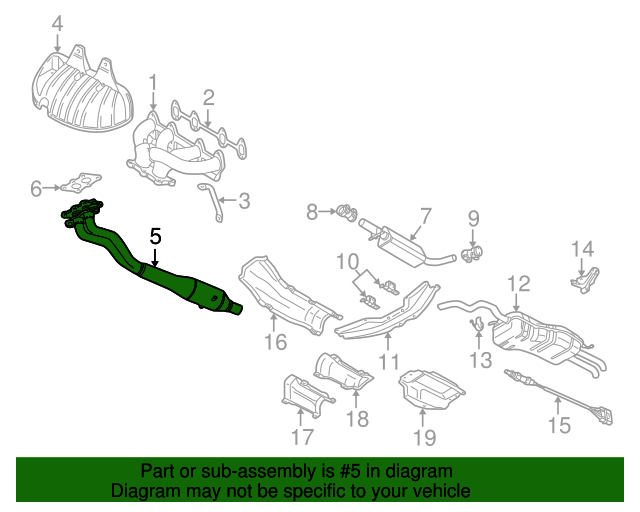 4
1
2
6
3
5
8
7
9
10
14
12
16
11
13
18
17
19
15

Part or sub-assembly is #5 in diagram
Diagram may not be specific to your vehicle