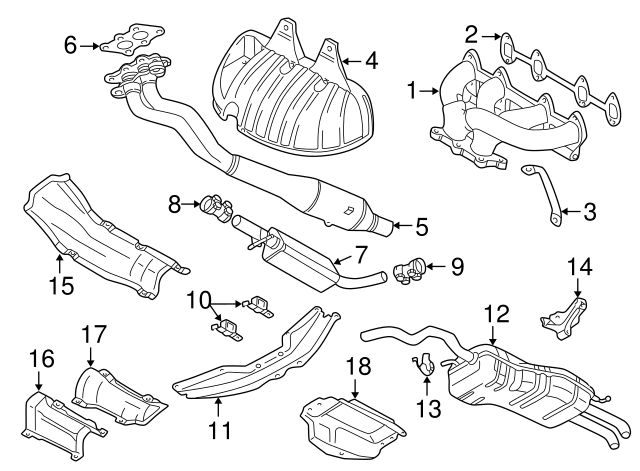 6
4
2
1
3
8
5
7
9
15
14
10
12
17
16
18
13
11