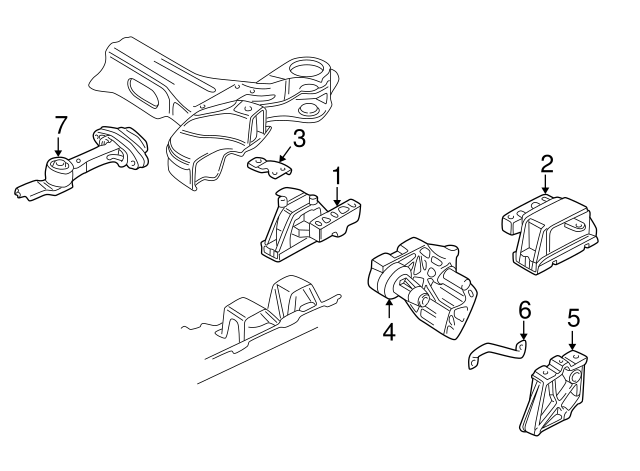 7
3
1
2
4
6
5