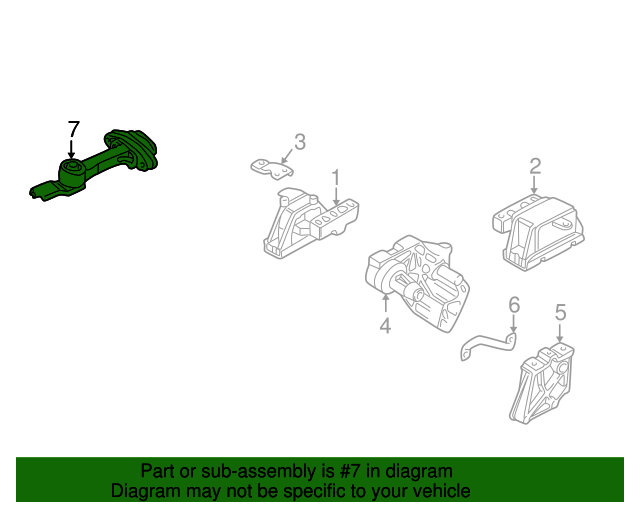 7

3

1

2

4

6

5

Part or sub-assembly is #7 in diagram
Diagram may not be specific to your vehicle