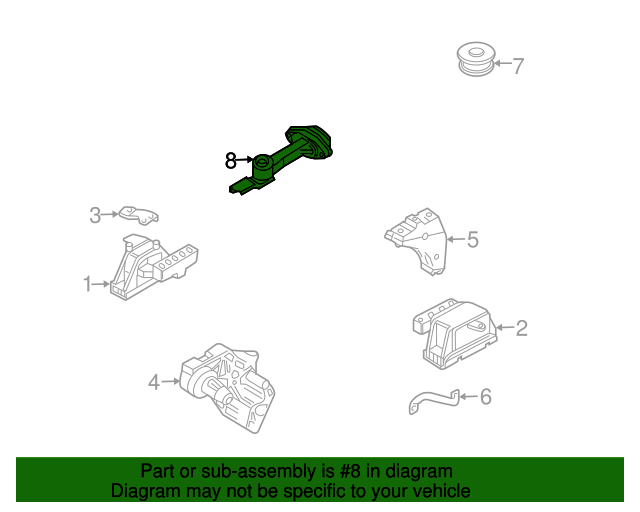 7
8
3
5
1
2
4
6
Part or sub-assembly is #8 in diagram
Diagram may not be specific to your vehicle